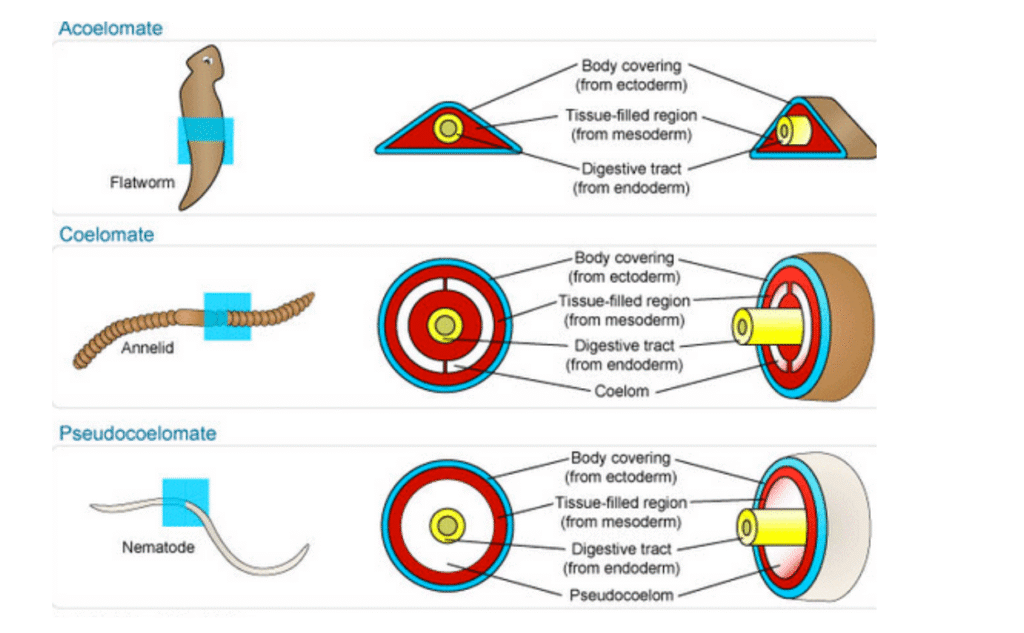 Acoelomate

Flatworm

Body covering (from ectoderm)

Tissue-filled region (from mesoderm)

Digestive tract (from endoderm)

Coelomate

Annelid

Body covering (from ectoderm)

Tissue-filled region (from mesoderm)

Digestive tract (from endoderm)

Coelom

Pseudocoelomate

Nematode

Body covering (from ectoderm)

Tissue-filled region (from mesoderm)

Digestive tract (from endoderm)

Pseudocoelom